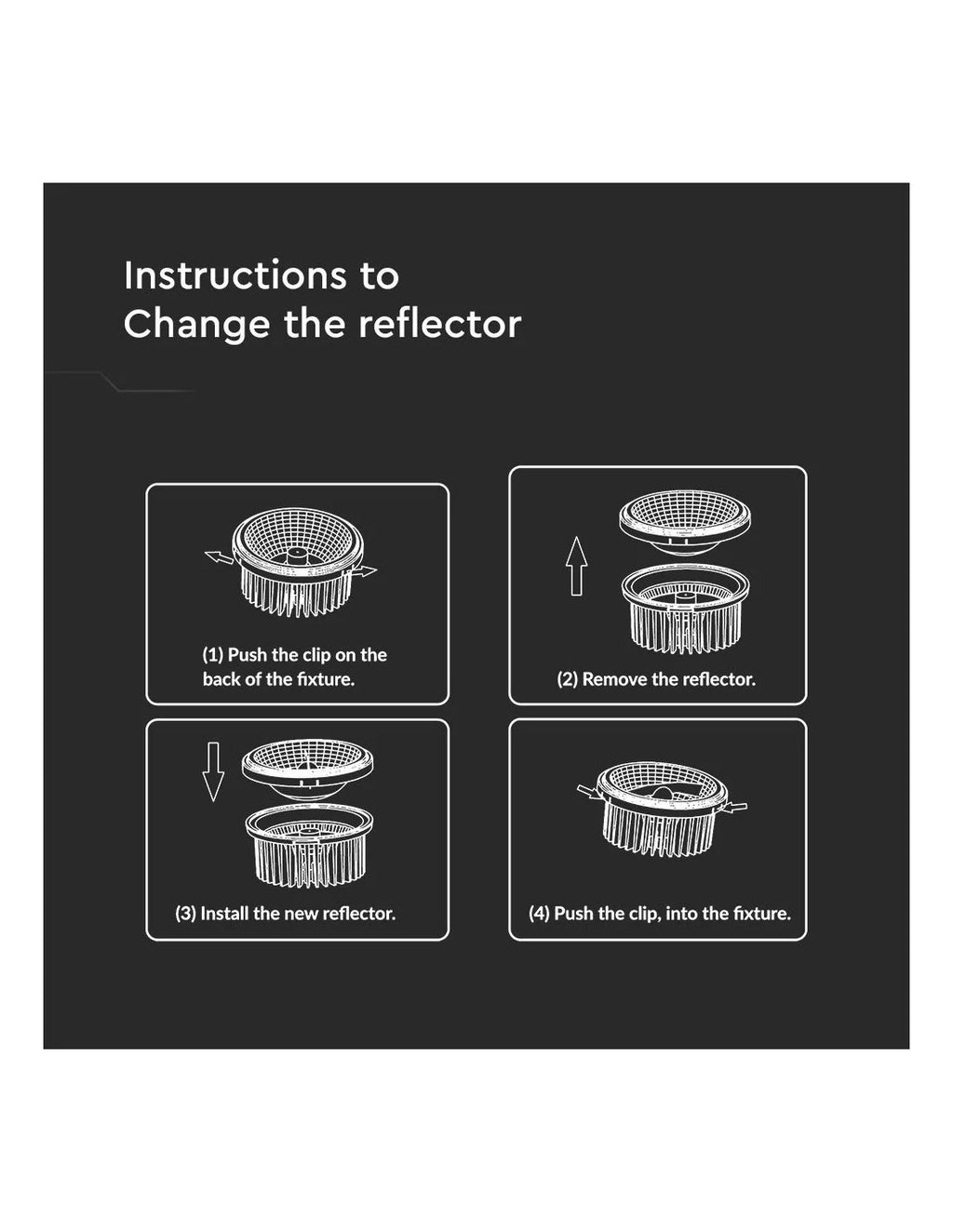 Instructions to
Change the reflector

(1) Push the clip on the back of the fixture.

(2) Remove the reflector.

(3) Install the new reflector.

(4) Push the clip, into the fixture.